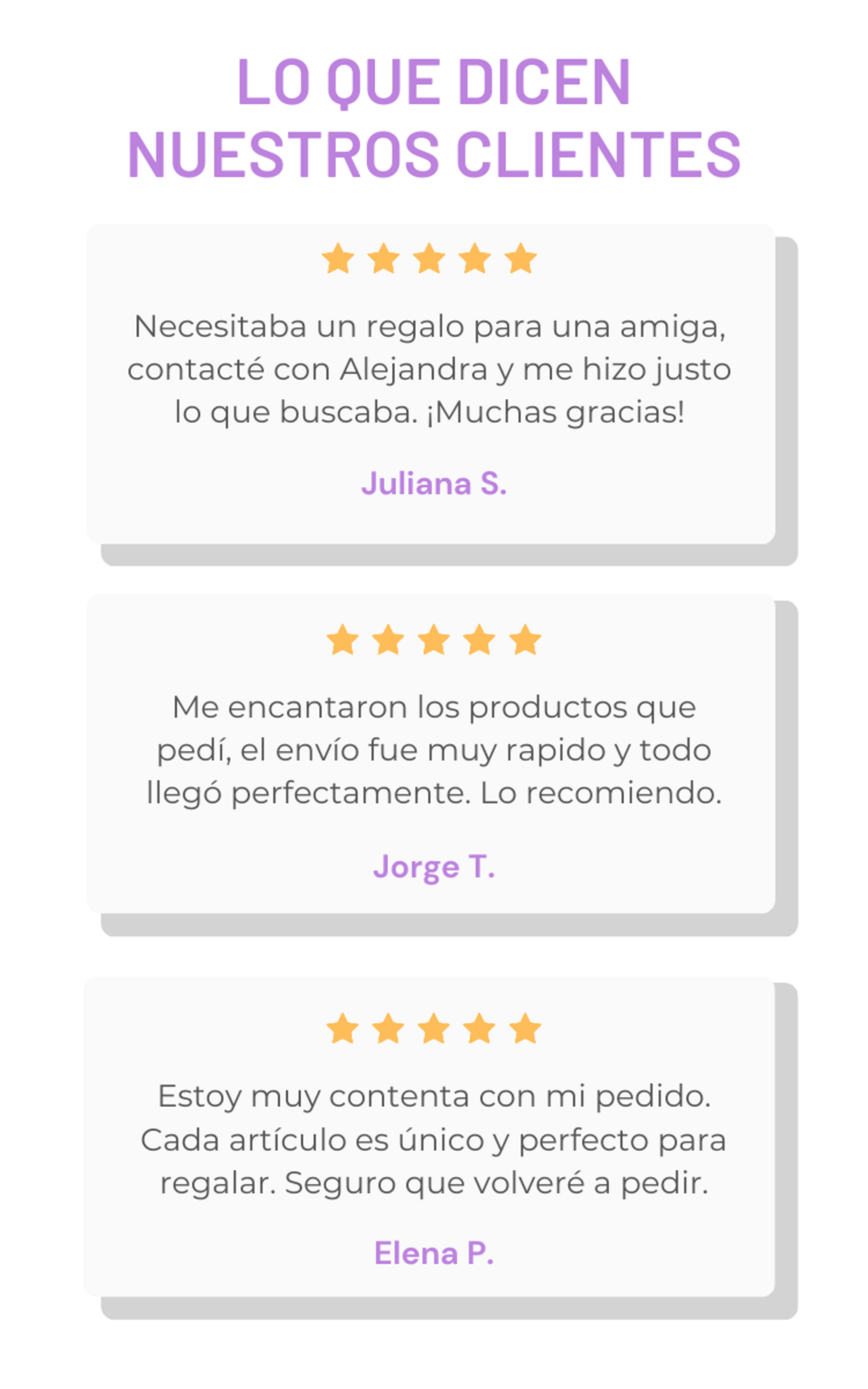 LO QUE DICEN
NUESTROS CLIENTES

Necesitaba un regalo para una amiga, contacté con Alejandra y me hizo justo lo que buscaba. ¡Muchas gracias!

Juliana S.

Me encantaron los productos que pedí, el envío fue muy rapido y todo llegó perfectamente. Lo recomiendo.

Jorge T.

Estoy muy contenta con mi pedido. Cada artículo es único y perfecto para regalar. Seguro que volveré a pedir.

Elena P.